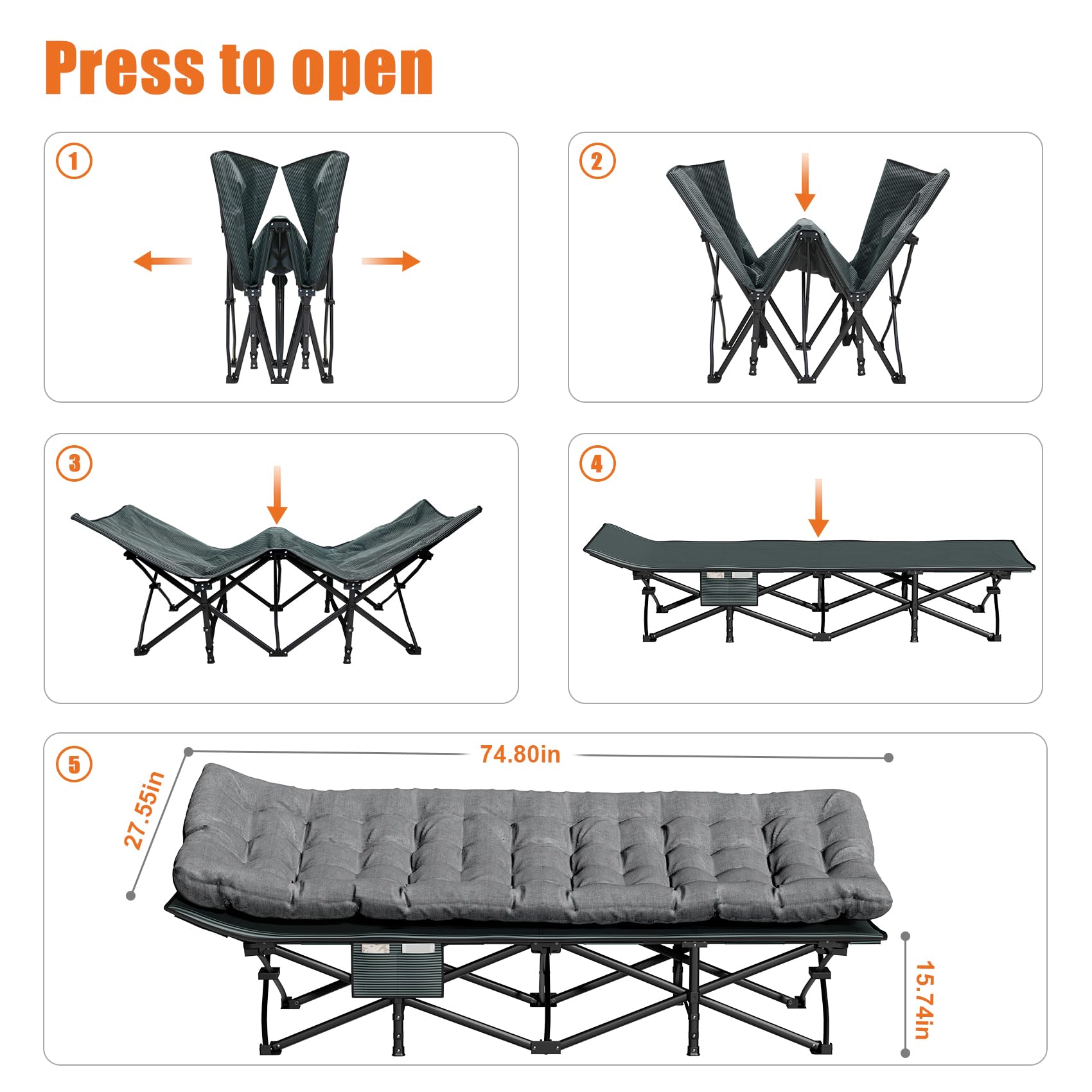 Press to open

1

2

3

4

5

74.80in

27.55in

15.74in